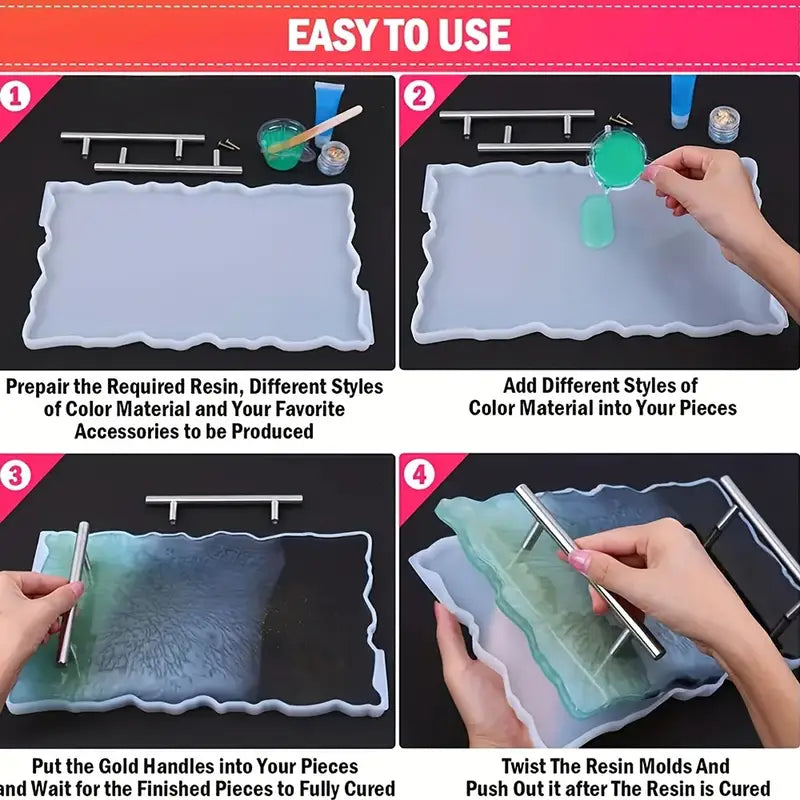 EASY TO USE

1

Prepair the Required Resin, Different Styles of Color Material and Your Favorite Accessories to be Produced

2

Add Different Styles of Color Material into Your Pieces

3

Put the Gold Handles into Your Pieces and Wait for the Finished Pieces to Fully Cured

4

Twist The Resin Molds And Push Out it after The Resin is Cured