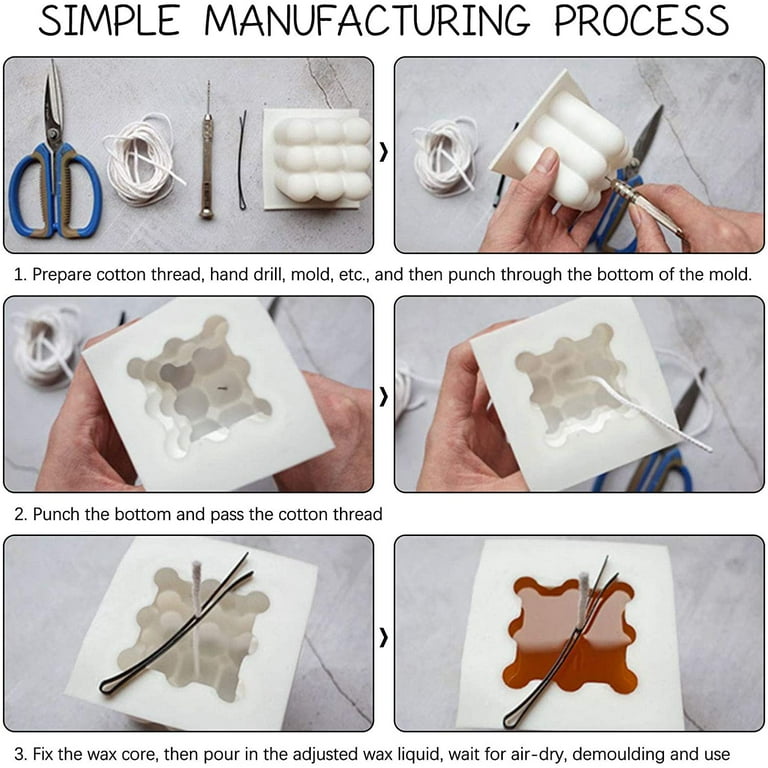 SIMPLE MANUFACTURING PROCESS

1. Prepare cotton thread, hand drill, mold, etc., and then punch through the bottom of the mold.

2. Punch the bottom and pass the cotton thread

3. Fix the wax core, then pour in the adjusted wax liquid, wait for air-dry, demoulding and use